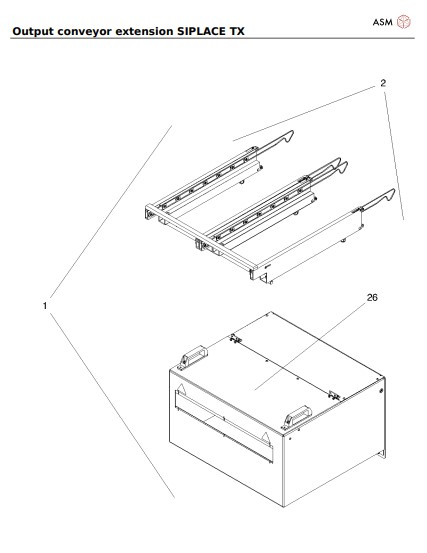 ASM

Output conveyor extension SIPLACE TX

2

1

26