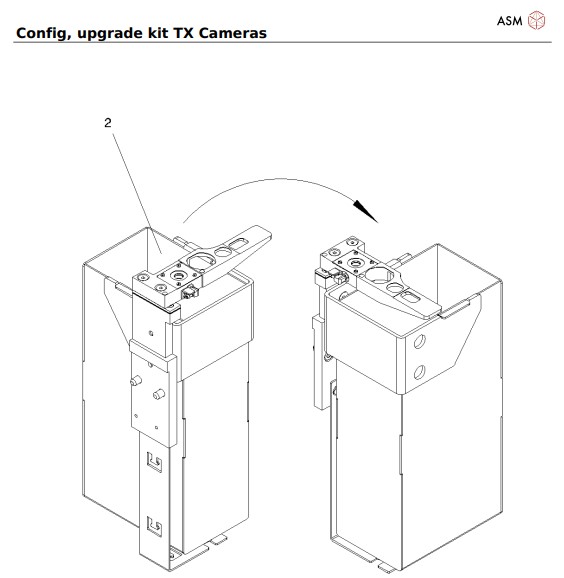 ASM

Config, upgrade kit TX Cameras

2