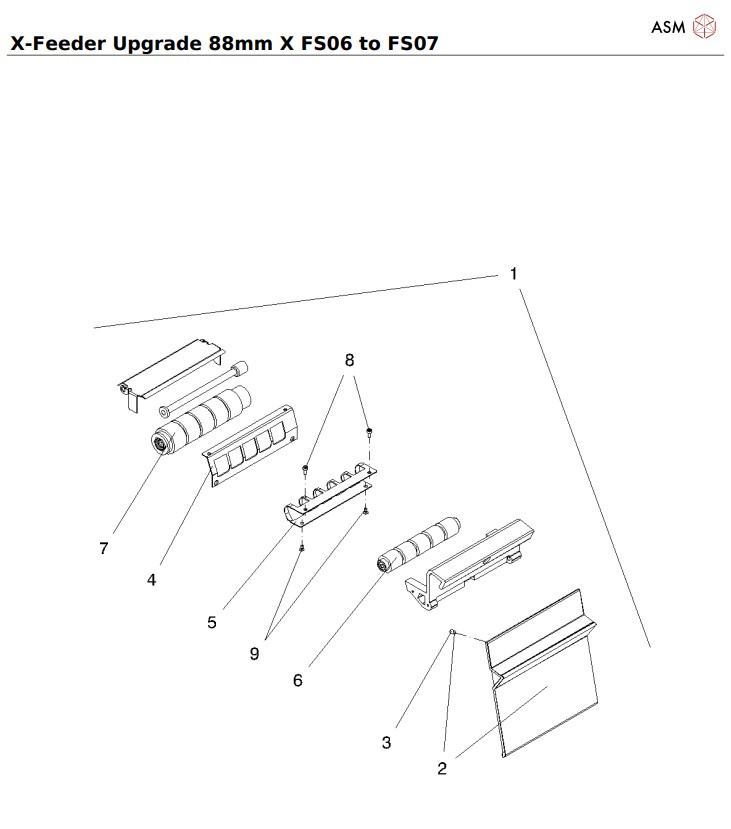 ASM

X-Feeder Upgrade 88mm X FS06 to FS07

1

8

7

4

5

9

6

3

2