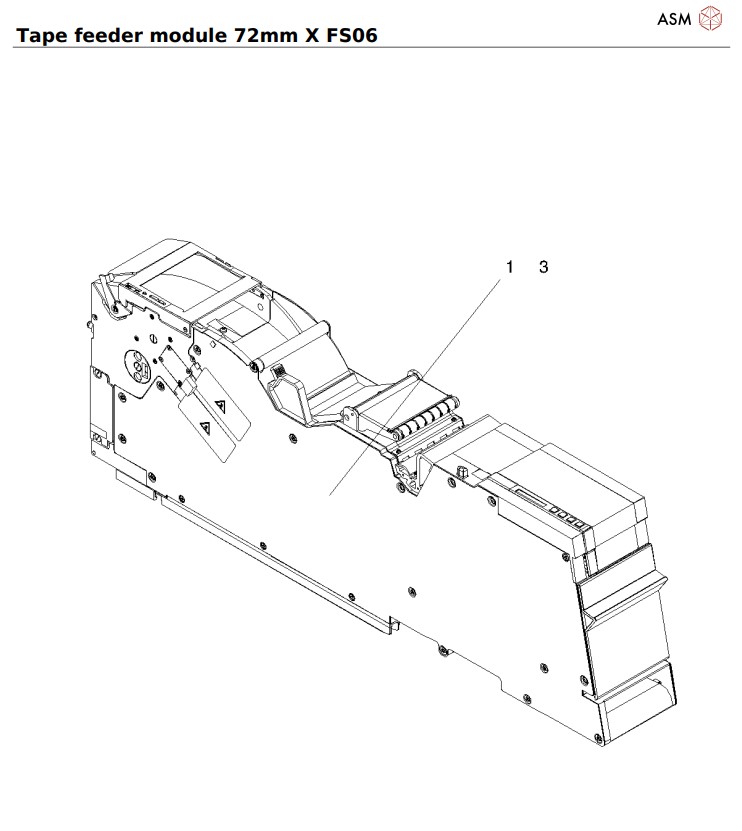 ASM

Tape feeder module 72mm X FS06

1 3