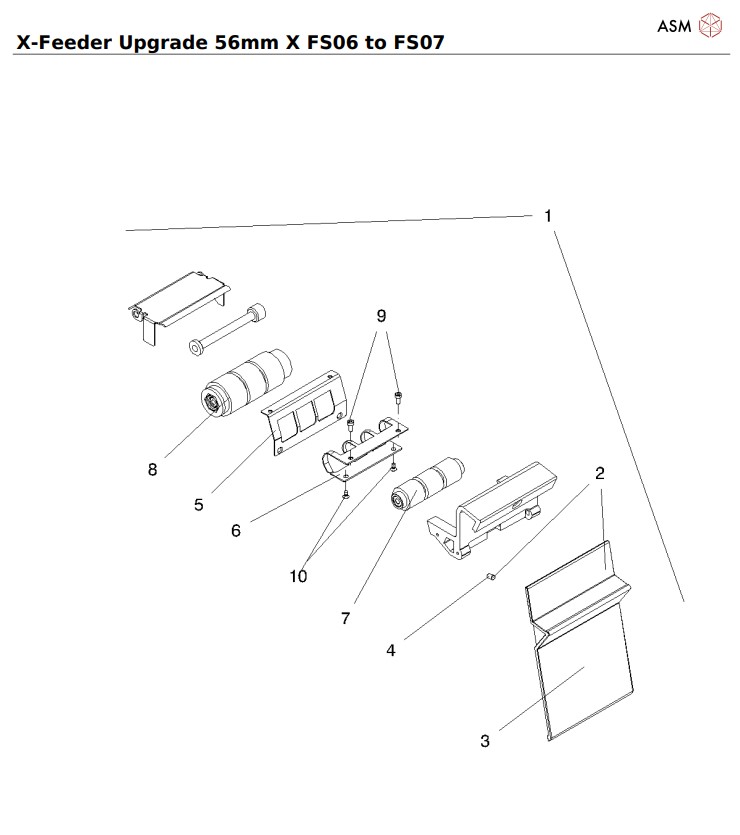 ASM

X-Feeder Upgrade 56mm X FS06 to FS07

1

9

8

5

6

10

7

2

4

3