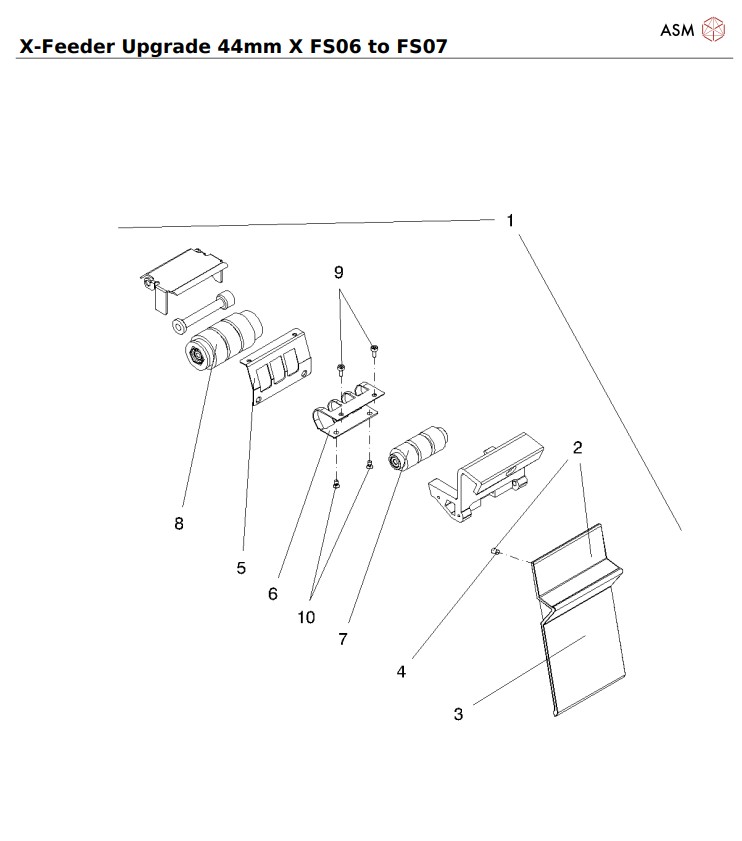 ASM

X-Feeder Upgrade 44mm X FS06 to FS07

1

9

2

8

5

6

10

7

4

3