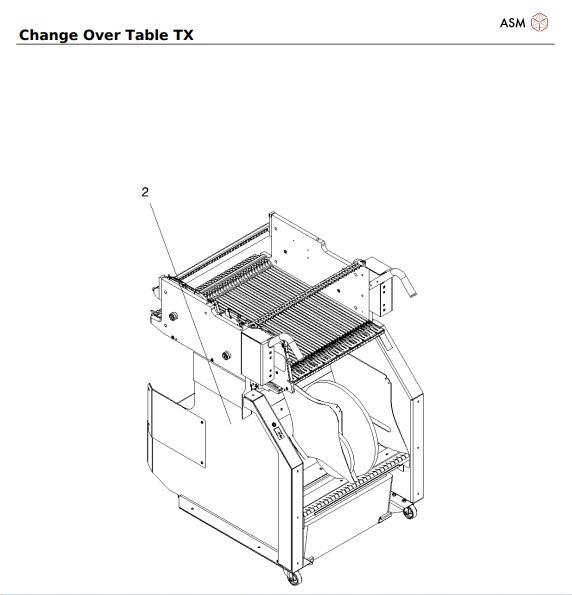 ASM

Change Over Table TX

2