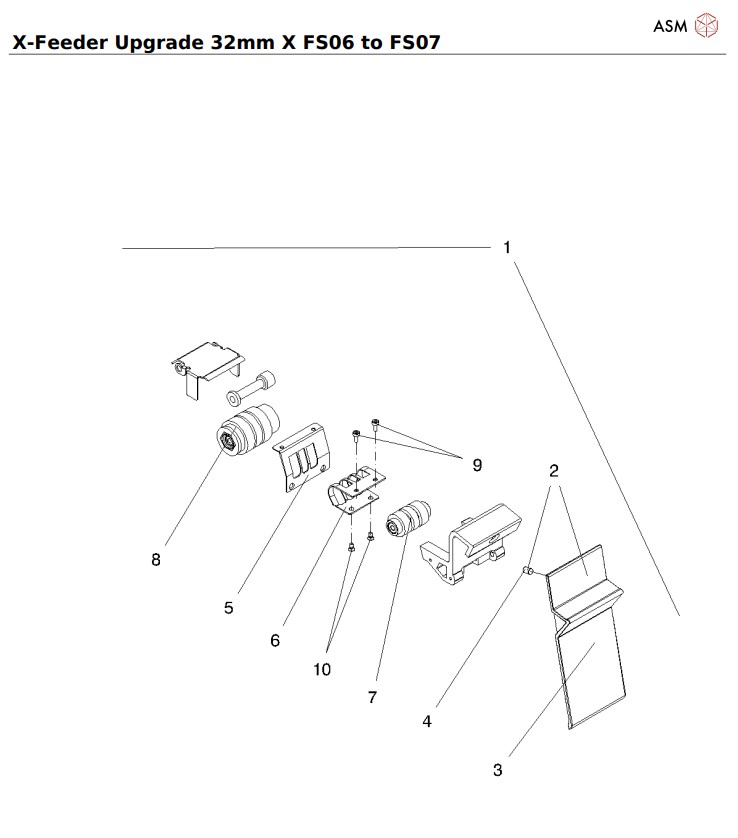 ASM

X-Feeder Upgrade 32mm X FS06 to FS07

1

9

2

8

5

6

10

7

4

3