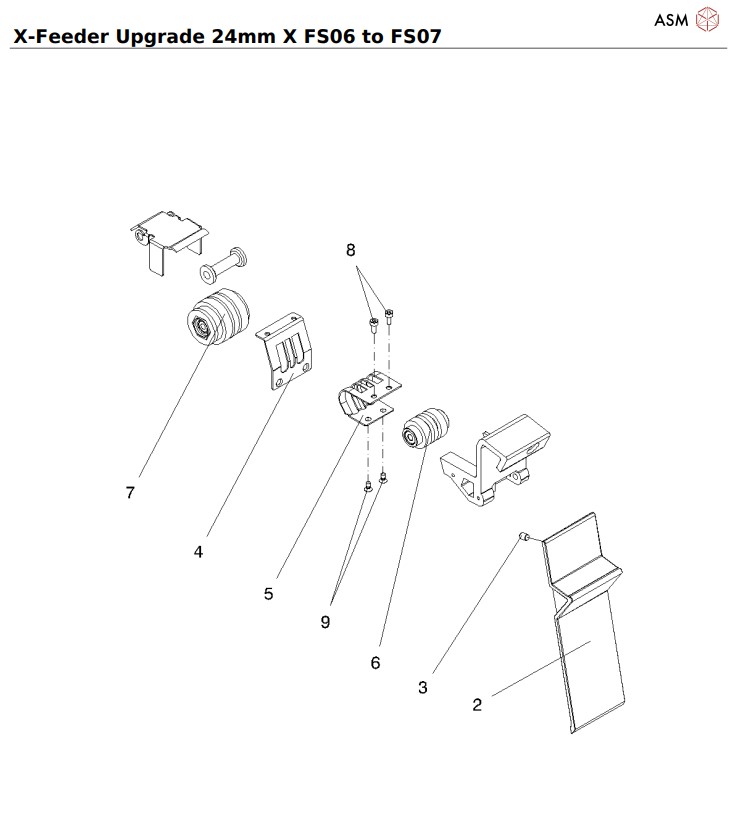 ASM

X-Feeder Upgrade 24mm X FS06 to FS07

8

7

4

5

9

6

3

2