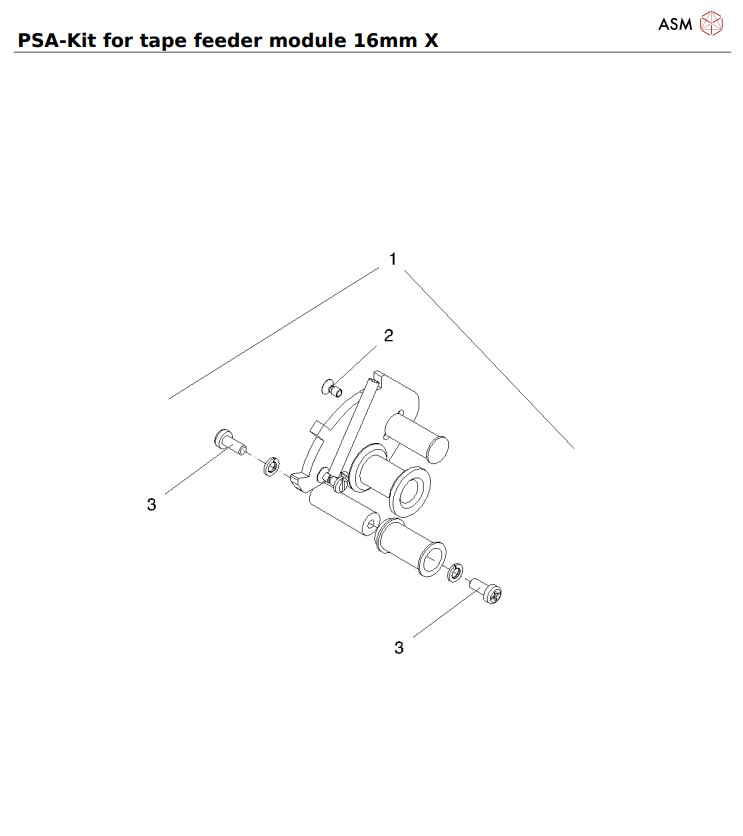 ASM

PSA-Kit for tape feeder module 16mm X

1

2

3

3