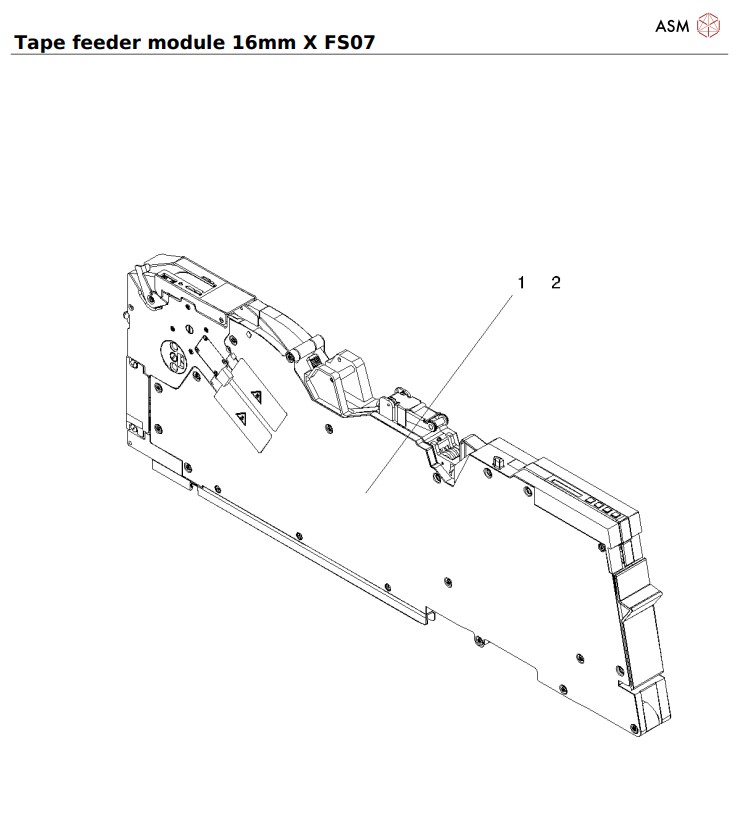 ASM

Tape feeder module 16mm X FS07

1 2