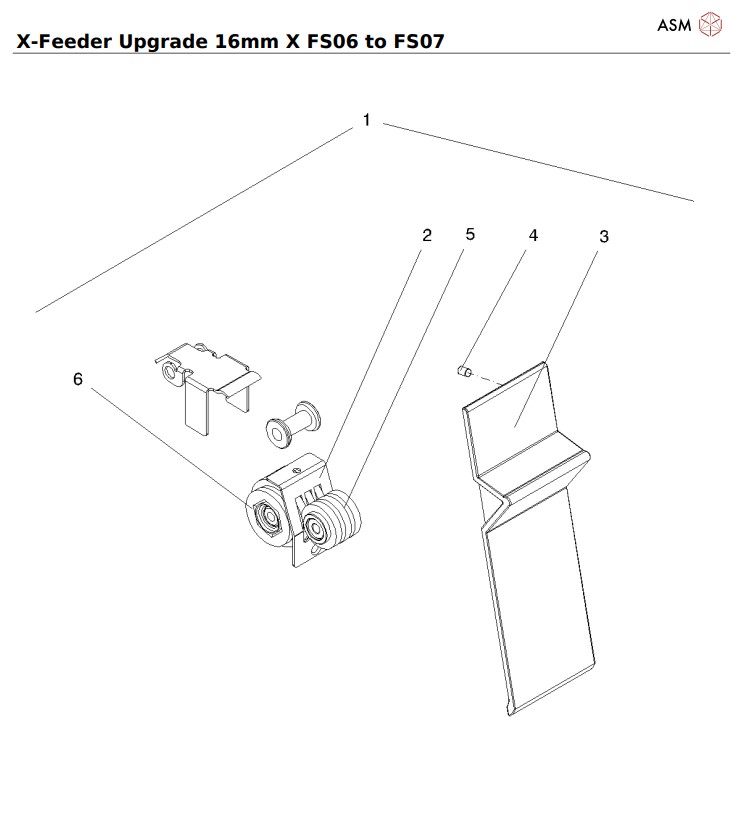 ASM

X-Feeder Upgrade 16mm X FS06 to FS07

1

2
5
4
3

6