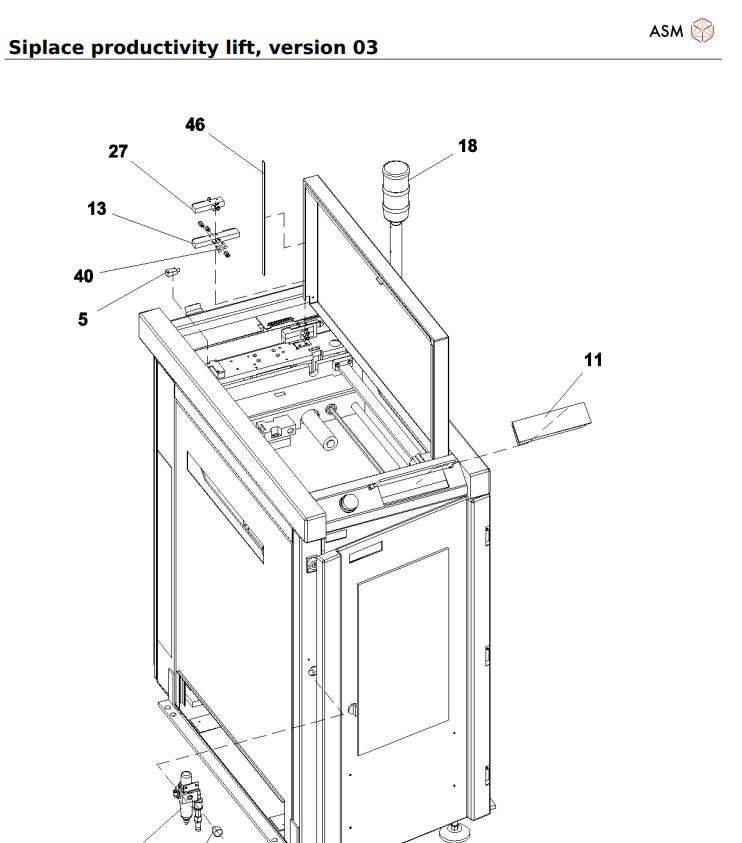 ASM

Siplace productivity lift, version 03

46

27

18

13

40

5

11