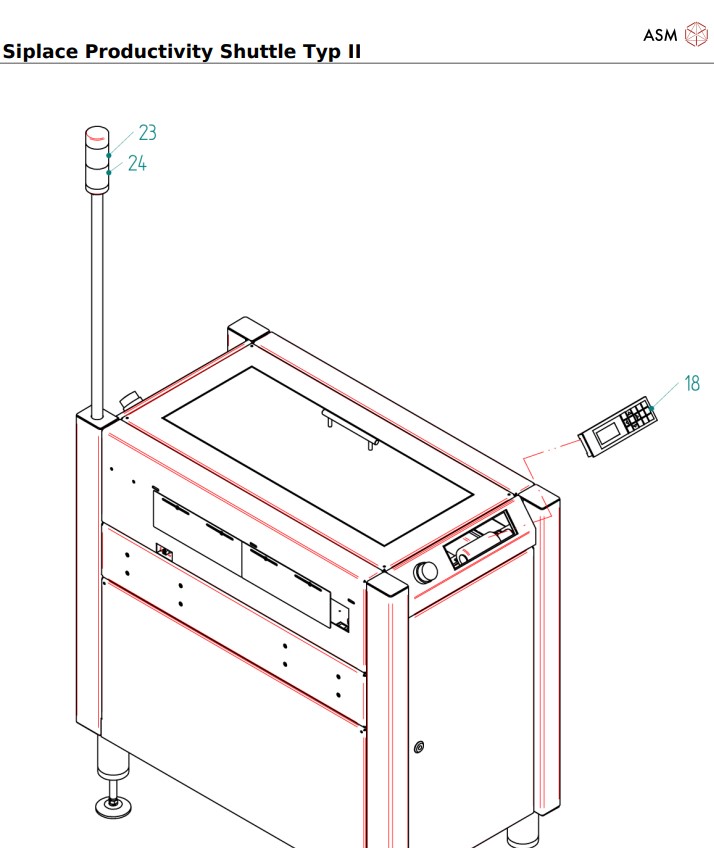 ASM

Siplace Productivity Shuttle Typ II

23
24
18