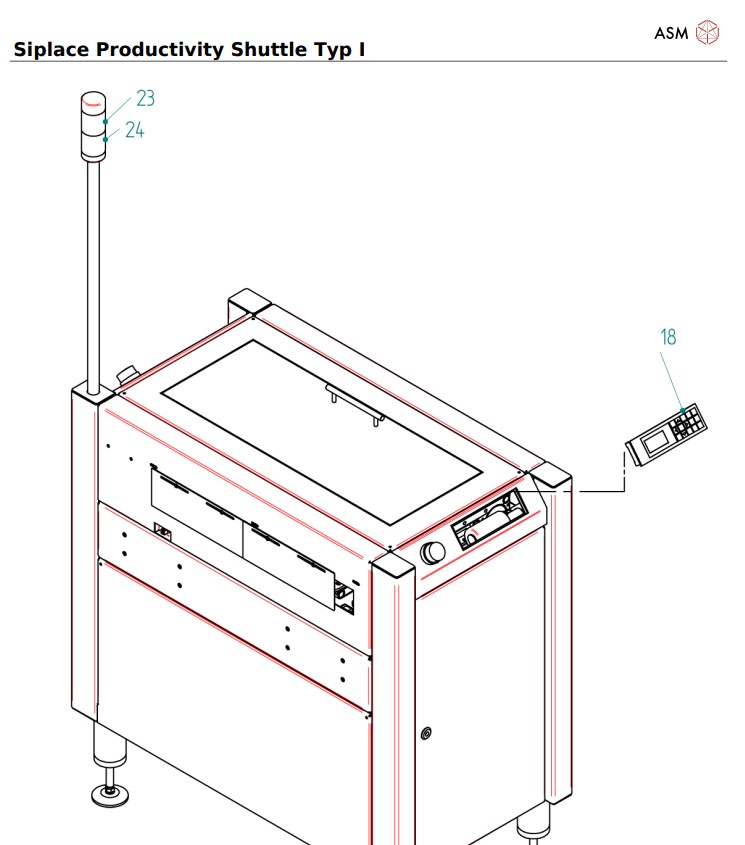 ASM

Siplace Productivity Shuttle Typ I

23
24
18