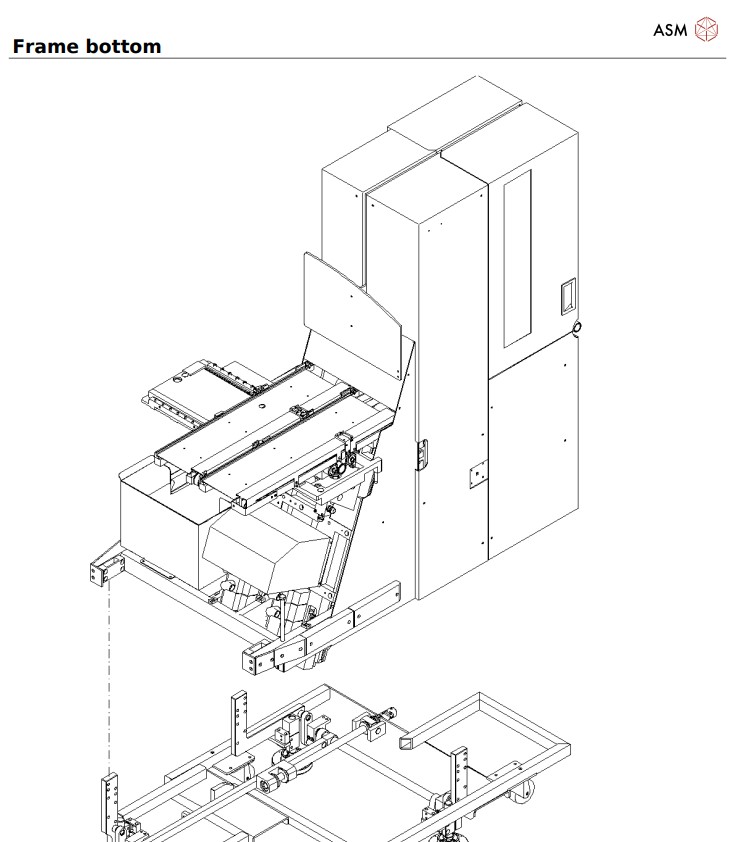 ASM

Frame bottom