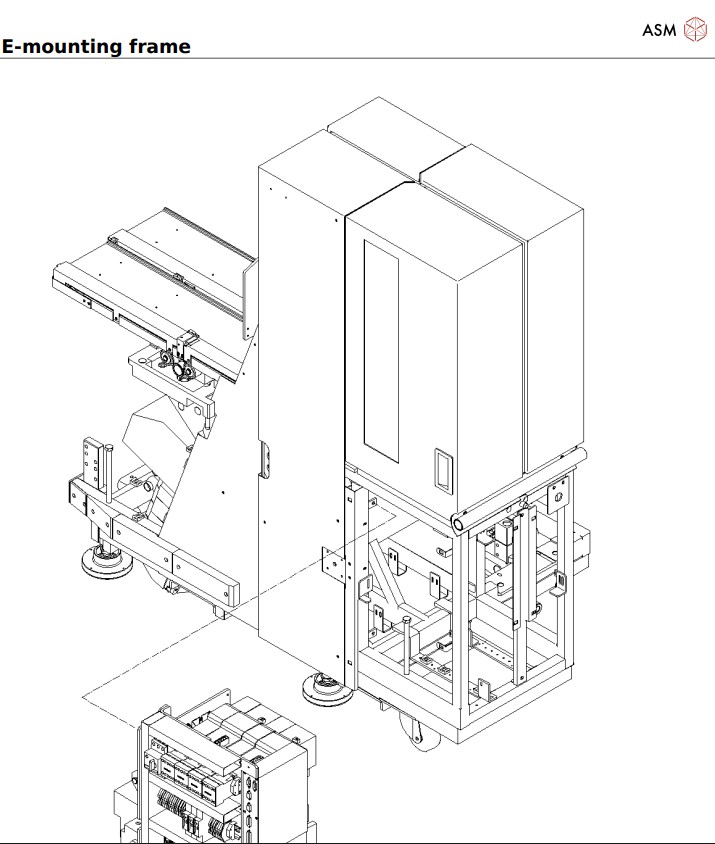 E-mounting frame

ASM