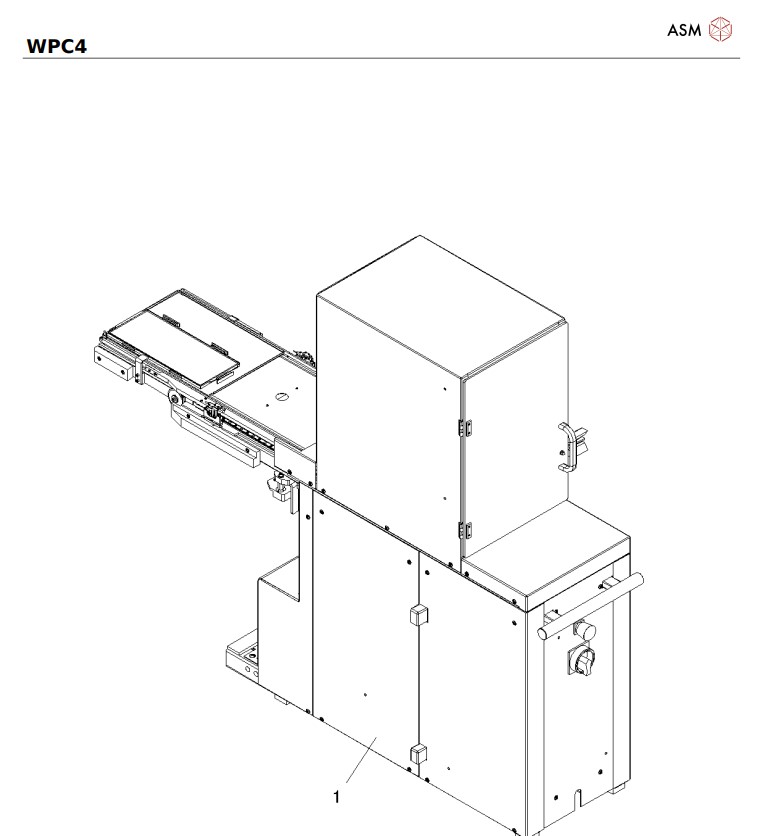 WPC4

ASM

1